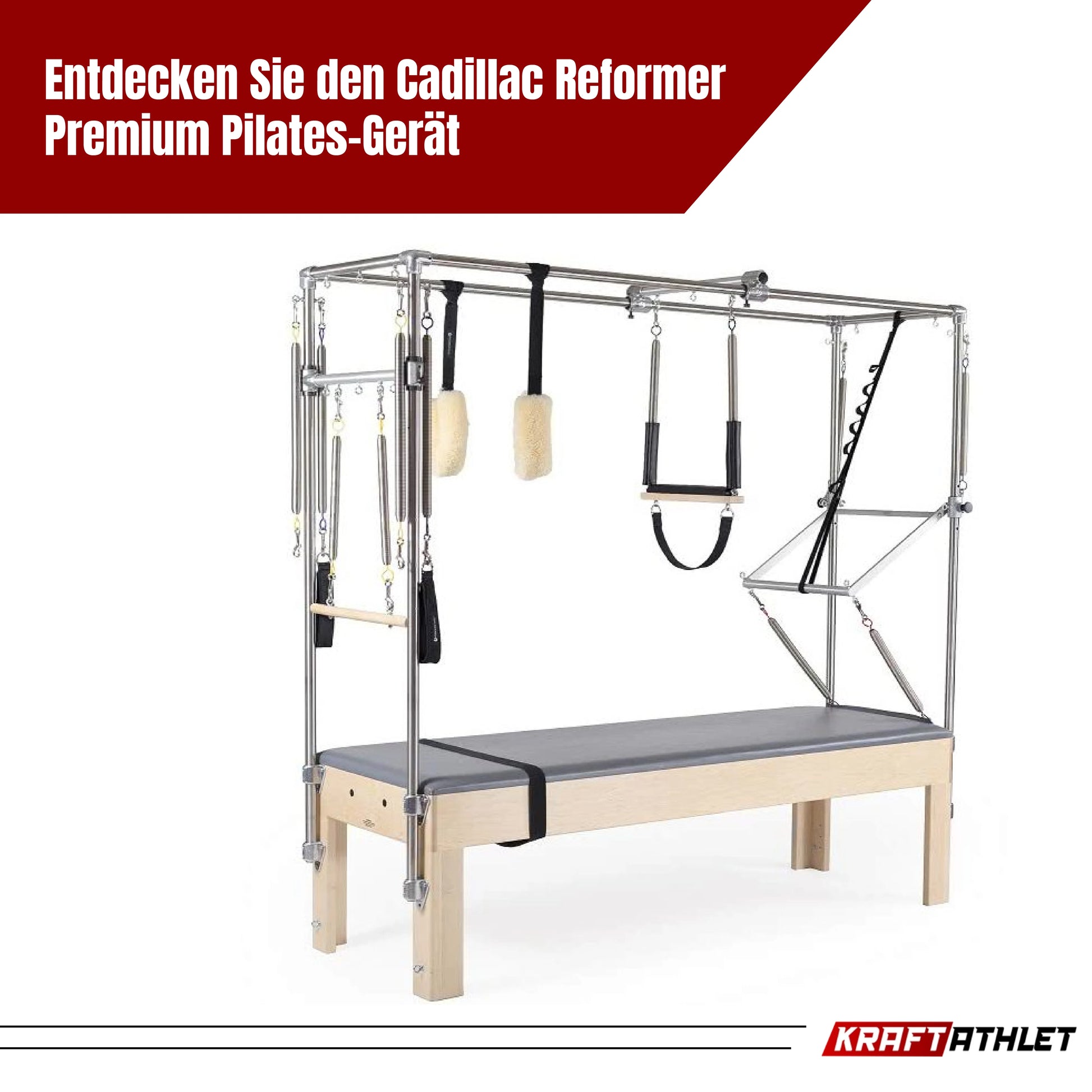 Entdecken Sie den Cadillac Reformer
Premium Pilates-Gerät

KRAFTATHLET